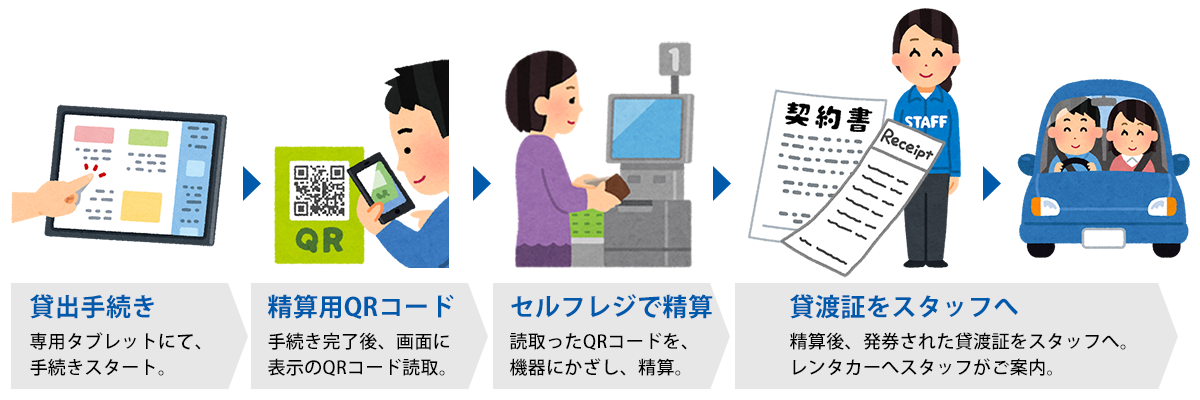 QR

1

契約書

Receipt

STAFF

貸出手続き
専用タブレットにて、手続きスタート。

精算用QRコード
手続き完了後、画面に表示のQRコード読取。

セルフレジで精算
読取ったQRコードを、機器にかざし、精算。

貸渡証をスタッフへ
精算後、発券された貸渡証をスタッフへ。レンタカーへスタッフがご案内。